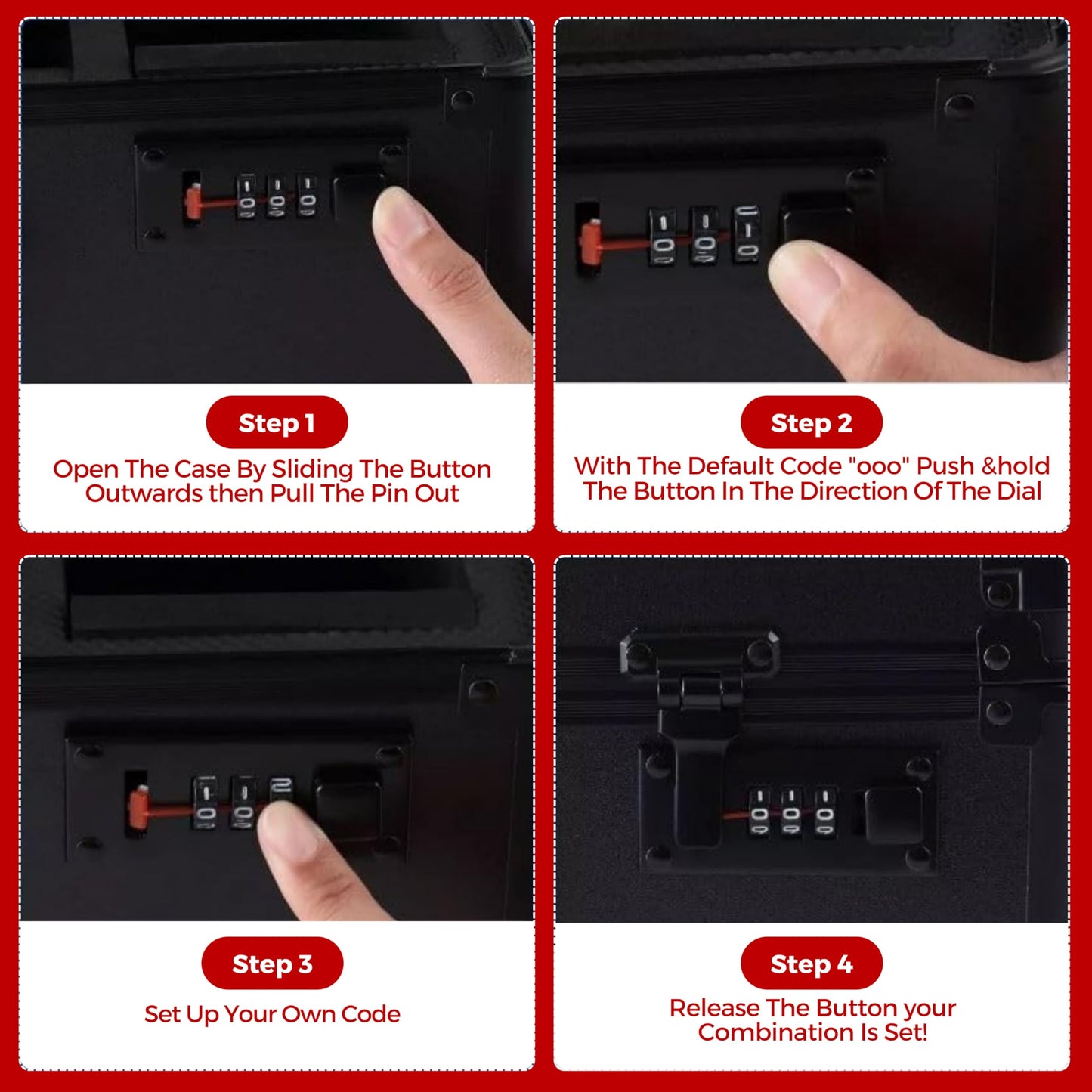 Step 1

Open The Case By Sliding The Button Outwards then Pull The Pin Out

Step 2

With The Default Code "ooo" Push &hold The Button In The Direction Of The Dial

Step 3

Set Up Your Own Code

Step 4

Release The Button your Combination Is Set!