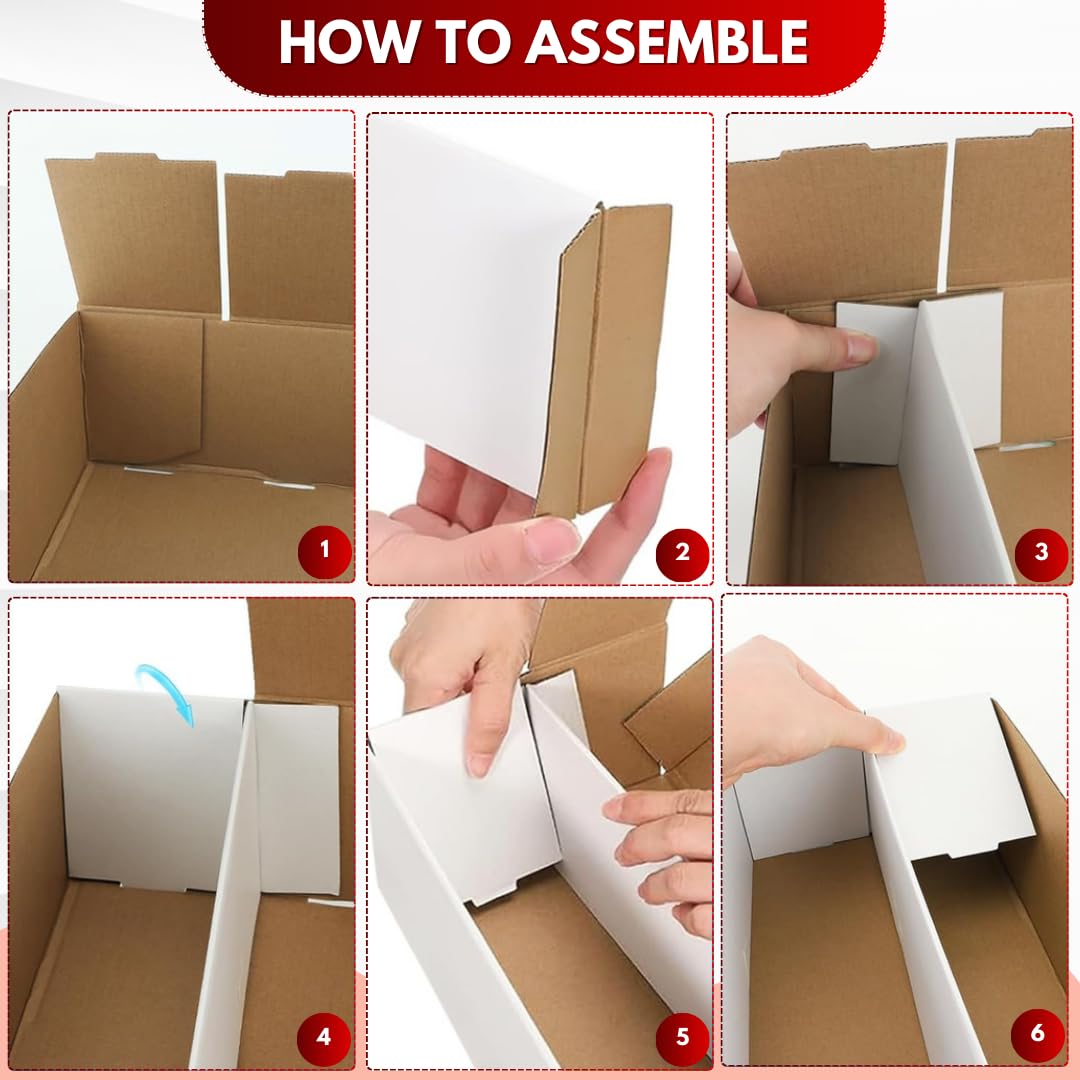 HOW TO ASSEMBLE

1

2

3

4

5

6