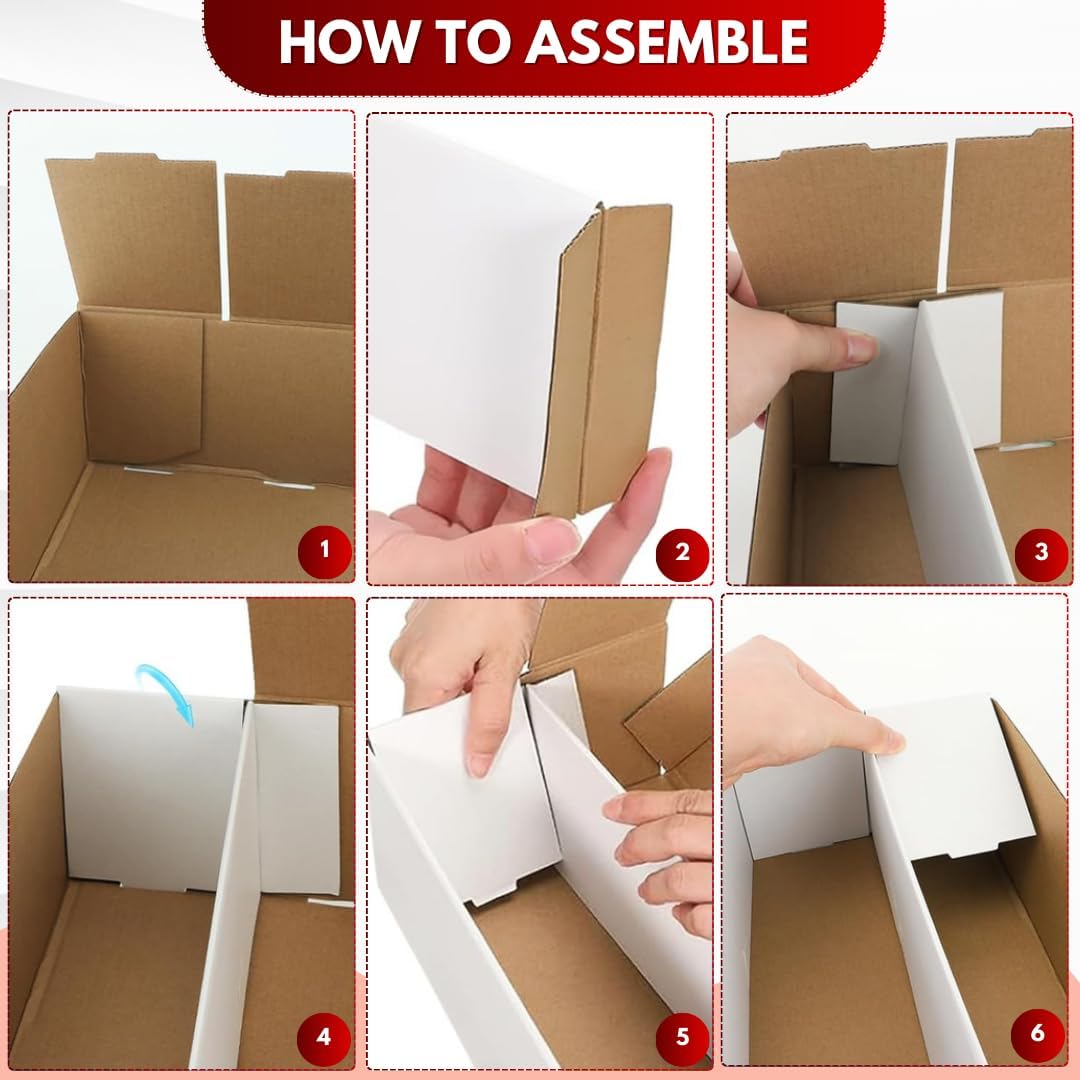 HOW TO ASSEMBLE

1

2

3

4

5

6