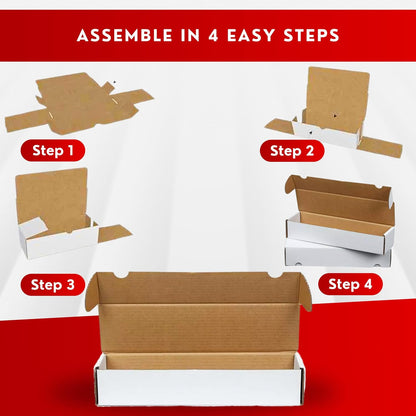 ASSEMBLE IN 4 EASY STEPS

Step 1

Step 2

Step 3

Step 4