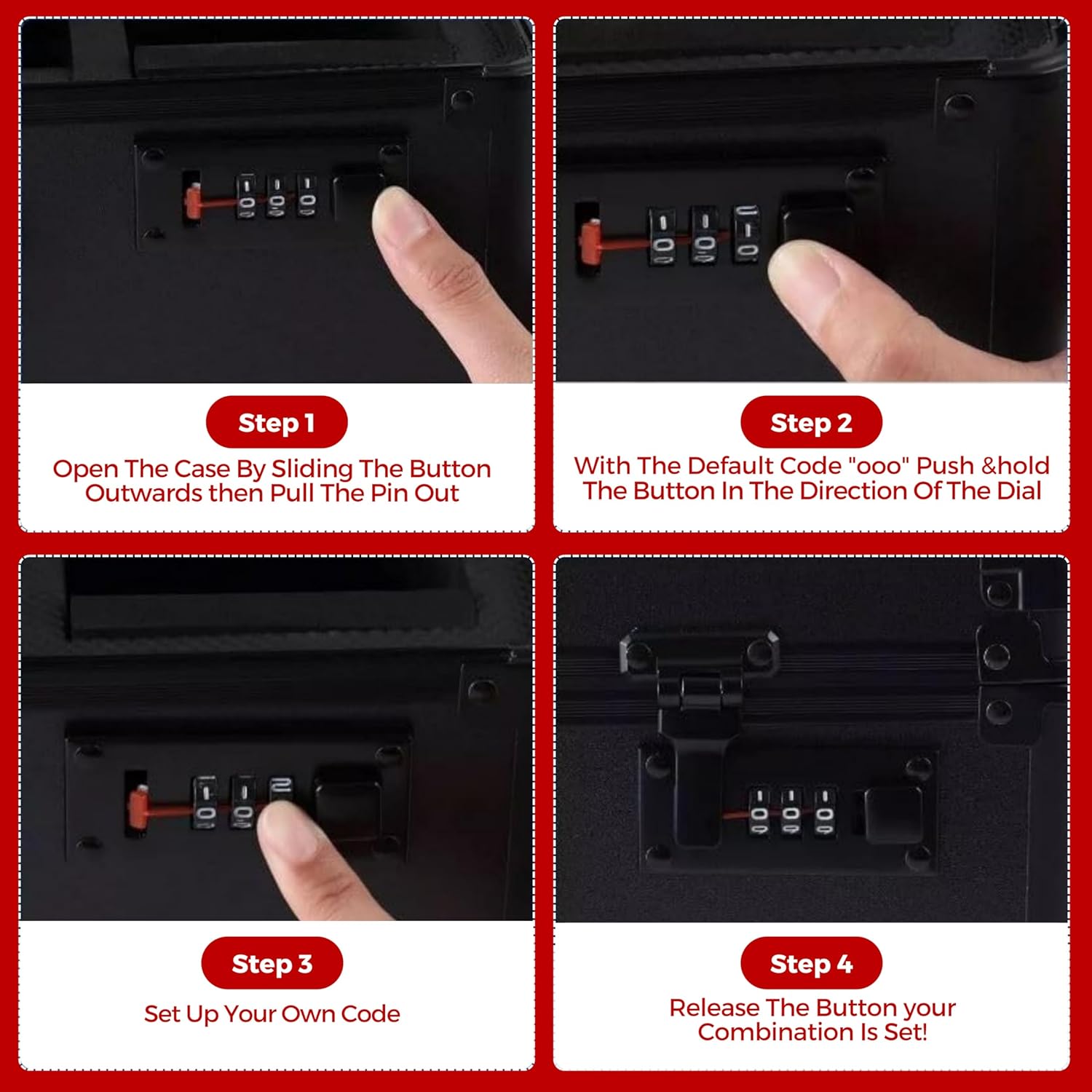 Step 1
Open The Case By Sliding The Button Outwards then Pull The Pin Out

Step 2
With The Default Code "ooo" Push &hold The Button In The Direction Of The Dial

Step 3
Set Up Your Own Code

Step 4
Release The Button your Combination Is Set!