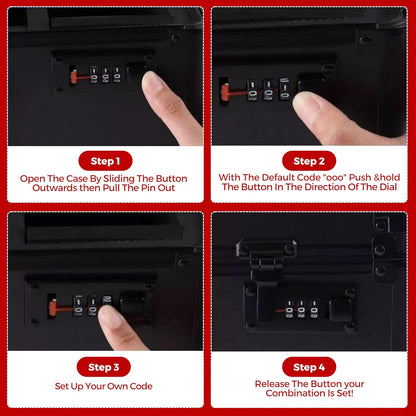 Step 1

Open The Case By Sliding The Button Outwards then Pull The Pin Out

Step 2

With The Default Code "ooo" Push &hold The Button In The Direction Of The Dial

Step 3

Set Up Your Own Code

Step 4

Release The Button your Combination Is Set!